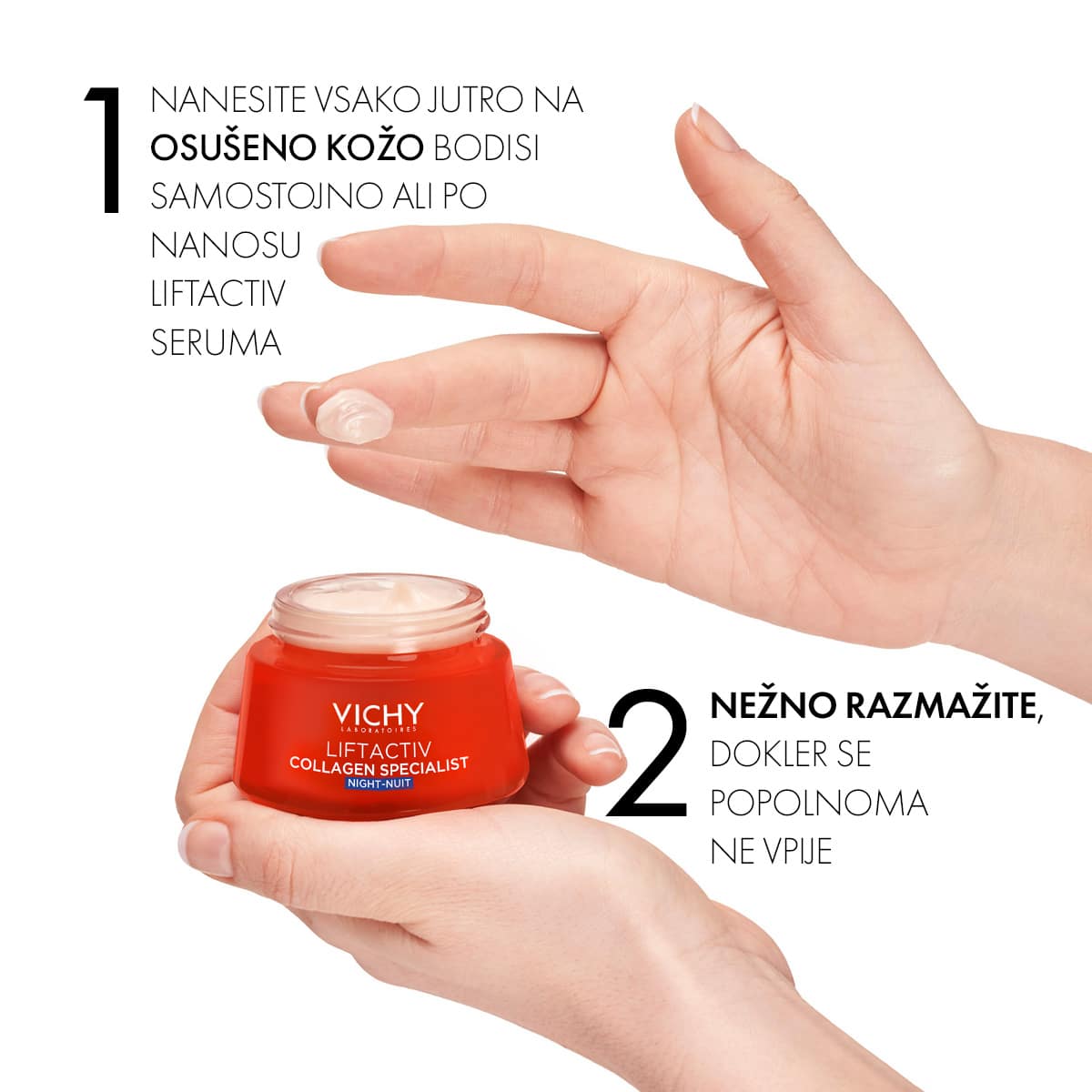 1 NANESITE VSAKO JUTRO NA OSUŠENO KOŽO BODISI SAMOSTOJNO ALI PO NANOSU LIFTACTIV SERUMA

VICHY
LABORATOIRES
LIFTACTIV
COLLAGEN SPECIALIST
NIGHT-NUIT

2 NEŽNO RAZMAŽITE, DOKLER SE POPOLNOMA NE VPIJE